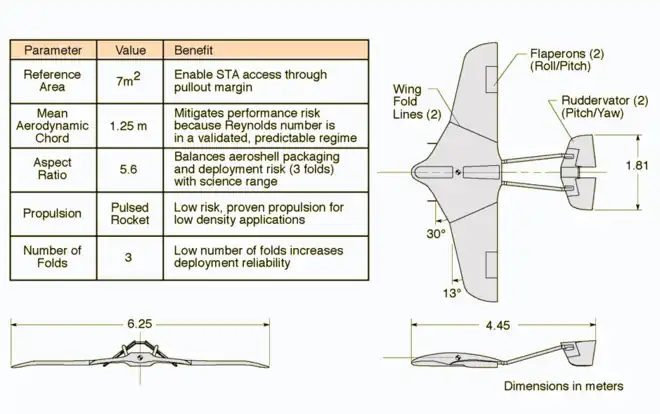 | Parameter | Value | Benefit |
|---|---|---|
| Reference Area | $7m^2$ | Enable STA access through pullout margin |
| Mean Aerodynamic Chord | 1.25 m | Mitigates performance risk because Reynolds number is in a validated, predictable regime |
| Aspect Ratio | 5.6 | Balances aeroshell packaging and deployment risk (3 folds) with science range |
| Propulsion | Pulsed Rocket | Low risk, proven propulsion for low density applications |
| Number of Folds | 3 | Low number of folds increases deployment reliability |

Flaperons (2)
(Roll/Pitch)

Wing Fold Lines (2)

Ruddervator (2)
(Pitch/Yaw)

1.81

30°

13°

6.25

4.45

Dimensions in meters