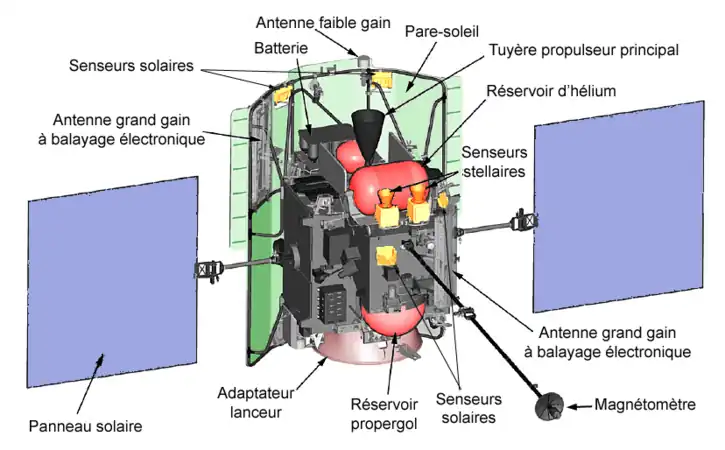 Antenne faible gain
Pare-soleil
Batterie
Tuyère propulseur principal
Senseurs solaires
Réservoir d'hélium
Antenne grand gain à balayage électronique
Senseurs stellaires
Antenne grand gain à balayage électronique
Adaptateur lanceur
Réservoir propergol
Senseurs solaires
Magnétomètre
Panneau solaire