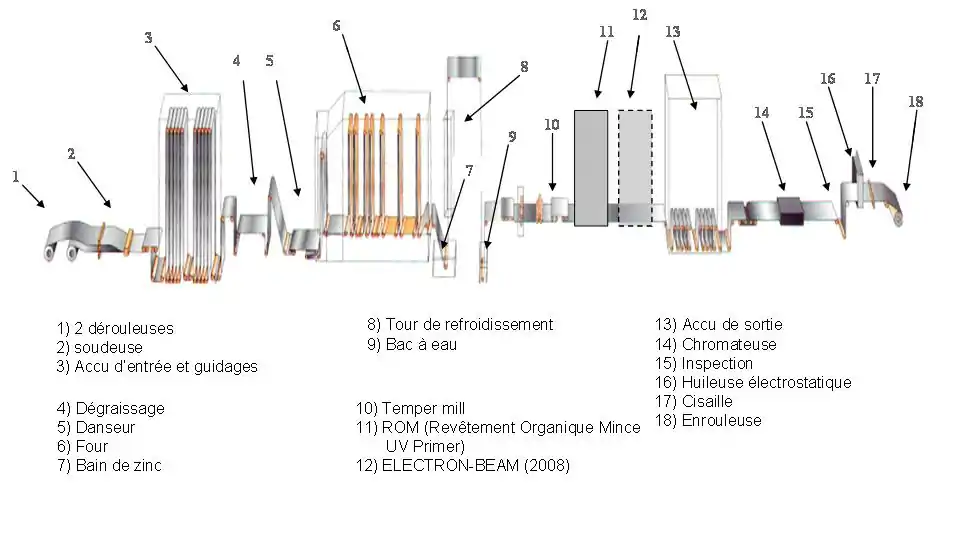 1
2
3
4
5
6
7
8
9
10
11
12
13
14
15
16
17
18

1) 2 dérouleuses
2) soudeuse
3) Accu d'entrée et guidages

4) Dégraissage
5) Danseur
6) Four
7) Bain de zinc

8) Tour de refroidissement
9) Bac à eau

10) Temper mill
11) ROM (Revêtement Organique Mince UV Primer)
12) ELECTRON-BEAM (2008)

13) Accu de sortie
14) Chromateuse
15) Inspection
16) Huileuse électrostatique
17) Cisaille
18) Enrouleuse