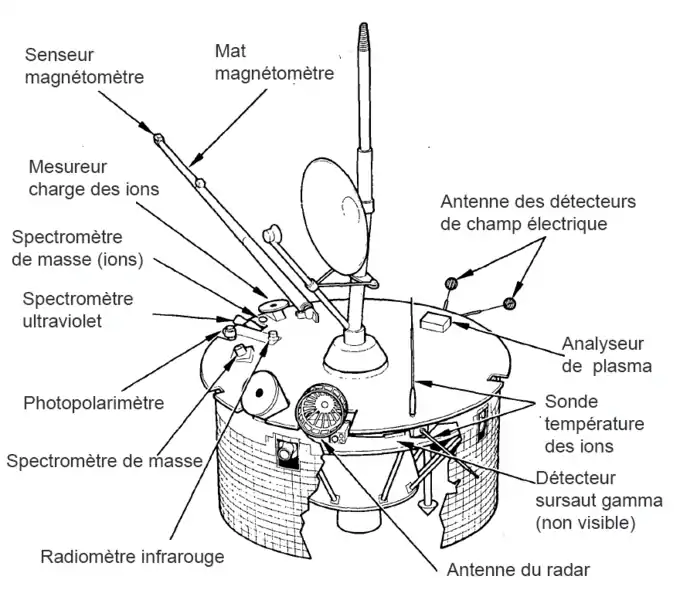 Senseur magnétomètre

Mat magnétomètre

Mesureur charge des ions

Spectromètre de masse (ions)

Spectromètre ultraviolet

Photopolarimètre

Spectromètre de masse

Radiomètre infrarouge

Antenne des détecteurs de champ électrique

Analyseur de plasma

Sonde température des ions

Détecteur sursaut gamma (non visible)

Antenne du radar