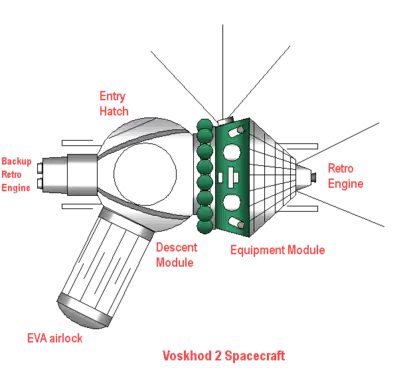 Entry Hatch

Backup Retro Engine

Retro Engine

Descent Module

Equipment Module

EVA airlock

Voskhod 2 Spacecraft